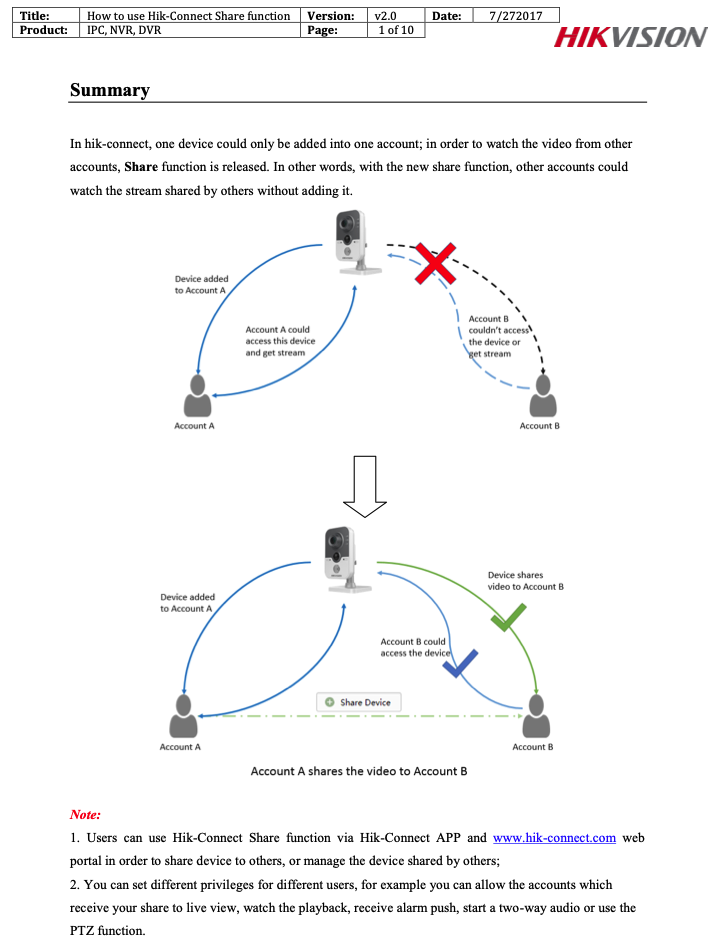 | Title: | How to use Hik-Connect Share function | Version: | v2.0 | Date: | 7/272017 |
|---|---|---|---|---|---|
| Product: | IPC, NVR, DVR | Page: | 1 of 10 | | |

HIKVISION

Summary

In hik-connect, one device could only be added into one account; in order to watch the video from other accounts, Share function is released. In other words, with the new share function, other accounts could watch the stream shared by others without adding it.

Device added to Account A

Account A could access this device and get stream

Account B couldn't access the device or get stream

Account A

Account B

Device added to Account A

Device shares video to Account B

Account B could access the device

Share Device

Account A

Account B

Account A shares the video to Account B

Note:
1. Users can use Hik-Connect Share function via Hik-Connect APP and www.hik-connect.com web portal in order to share device to others, or manage the device shared by others;
2. You can set different privileges for different users, for example you can allow the accounts which receive your share to live view, watch the playback, receive alarm push, start a two-way audio or use the PTZ function.